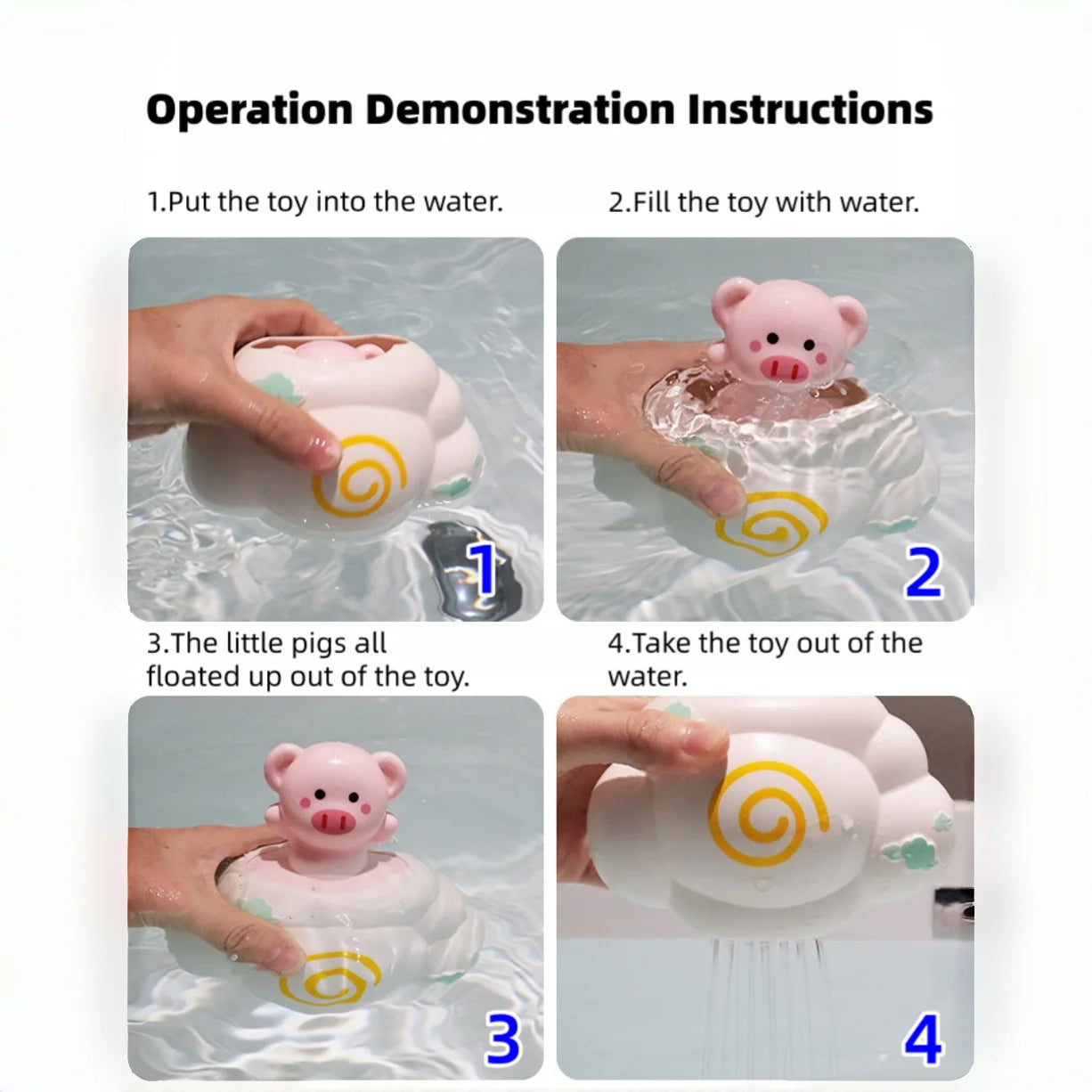 Operation Demonstration Instructions

1.Put the toy into the water.

1

2.Fill the toy with water.

2

3.The little pigs all floated up out of the toy.

3

4.Take the toy out of the water.

4